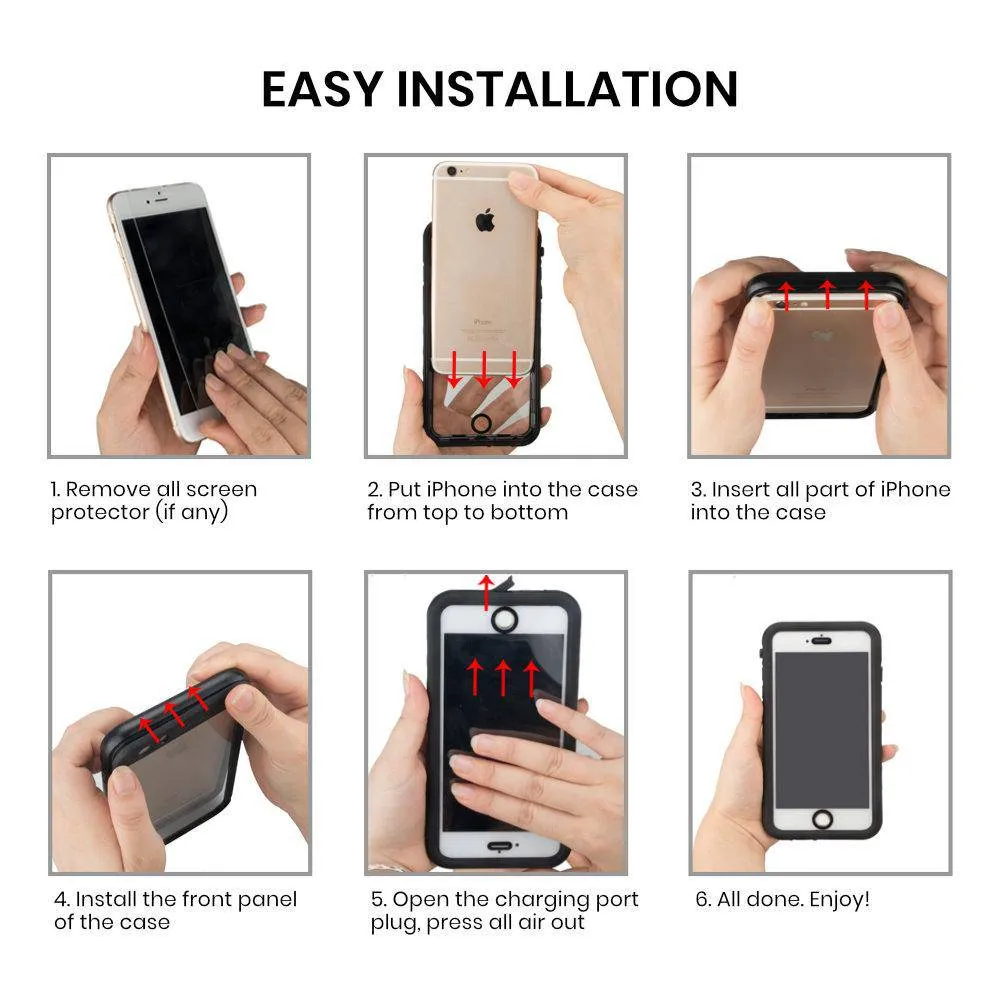 EASY INSTALLATION

iPhone

1. Remove all screen protector (if any)

2. Put iPhone into the case from top to bottom

3. Insert all part of iPhone into the case

4. Install the front panel of the case

5. Open the charging port plug, press all air out

6. All done. Enjoy!